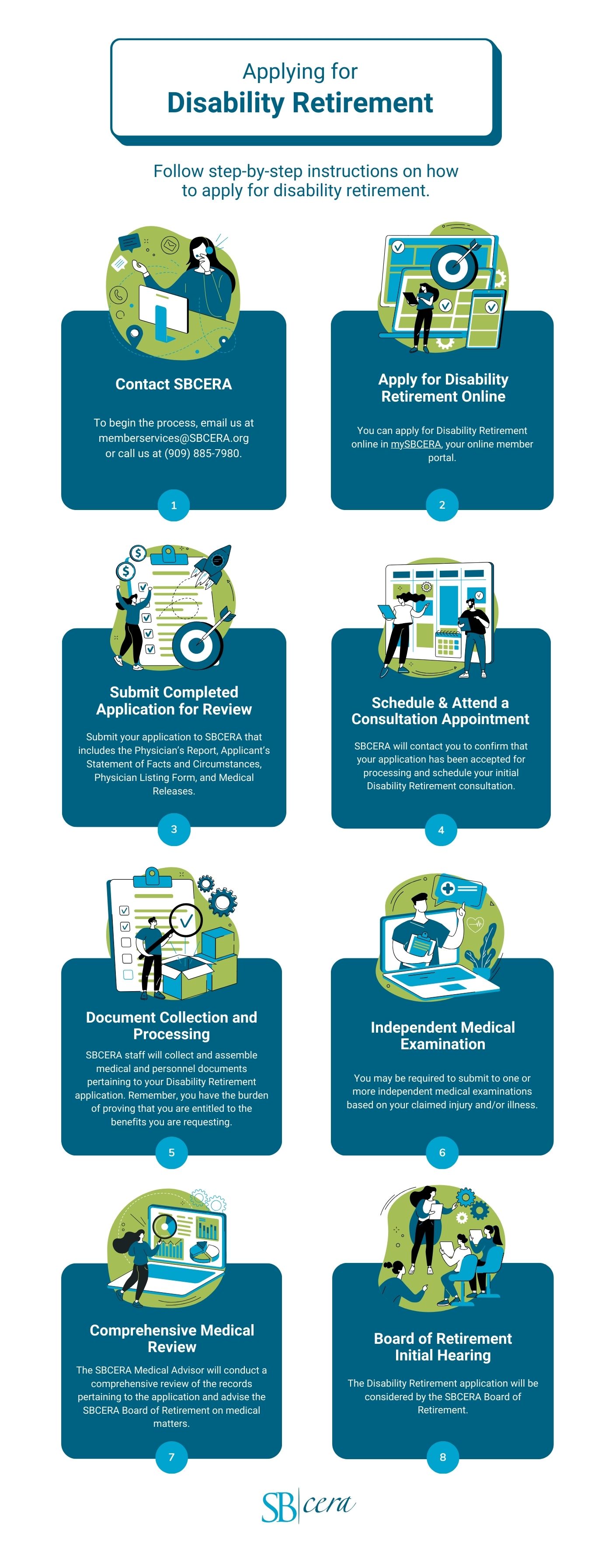 Applying for
Disability Retirement

Follow step-by-step instructions on how to apply for disability retirement.

Contact SBCERA

To begin the process, email us at memberservices@SBCERA.org or call us at (909) 885-7980.

1

Apply for Disability Retirement Online

You can apply for Disability Retirement online in mySBCERA, your online member portal.

2

Submit Completed Application for Review

Submit your application to SBCERA that includes the Physician's Report, Applicant's Statement of Facts and Circumstances, Physician Listing Form, and Medical Releases.

3

Schedule & Attend a Consultation Appointment

SBCERA will contact you to confirm that your application has been accepted for processing and schedule your initial Disability Retirement consultation.

4

Document Collection and Processing

SBCERA staff will collect and assemble medical and personnel documents pertaining to your Disability Retirement application. Remember, you have the burden of proving that you are entitled to the benefits you are requesting.

5

Independent Medical Examination

You may be required to submit to one or more independent medical examinations based on your claimed injury and/or illness.

6

Comprehensive Medical Review

The SBCERA Medical Advisor will conduct a comprehensive review of the records pertaining to the application and advise the SBCERA Board of Retirement on medical matters.

7

Board of Retirement Initial Hearing

The Disability Retirement application will be considered by the SBCERA Board of Retirement.

8

SB|cera